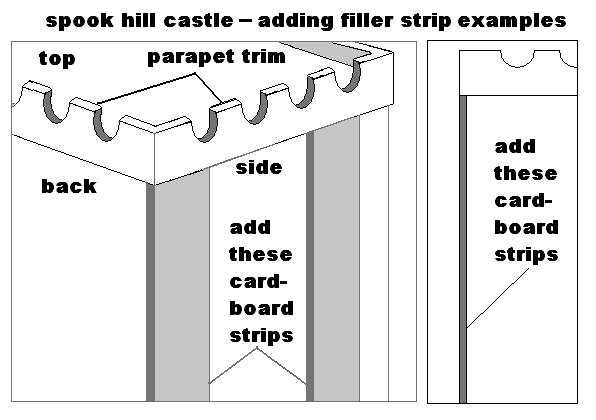 spook hill castle – adding filler strip examples

top

parapet trim

back

side

add these card-board strips

add these card-board strips